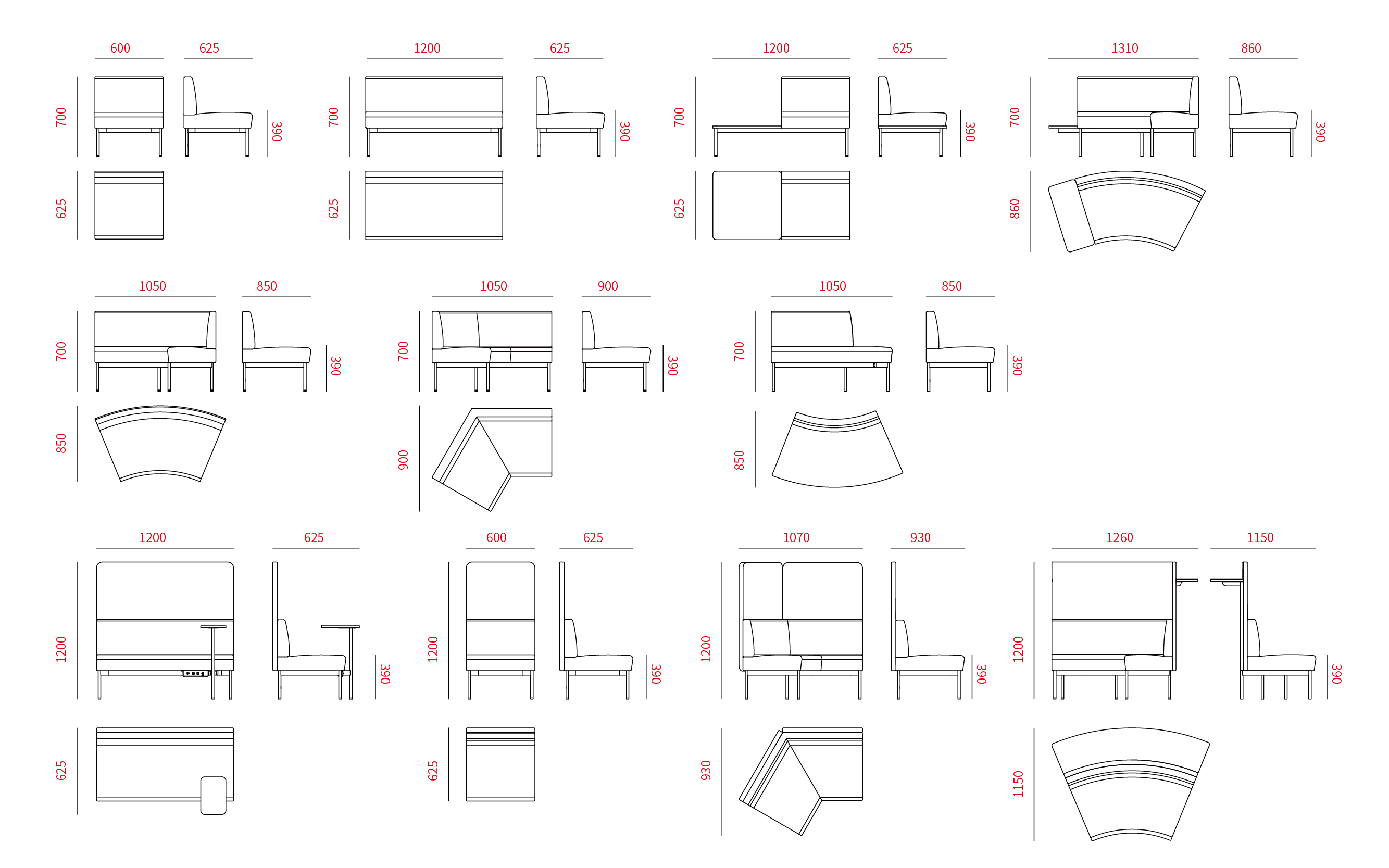 600
625
700
390
625

1200
625
700
390
625

1200
625
700
390
625

1310
860
700
390
860

1050
850
700
390
850

1050
900
700
390
900

1050
850
700
390
850

1200
625
1200
390
625

600
625
1200
390
625

1070
930
1200
390
930

1260
1150
1200
390
1150