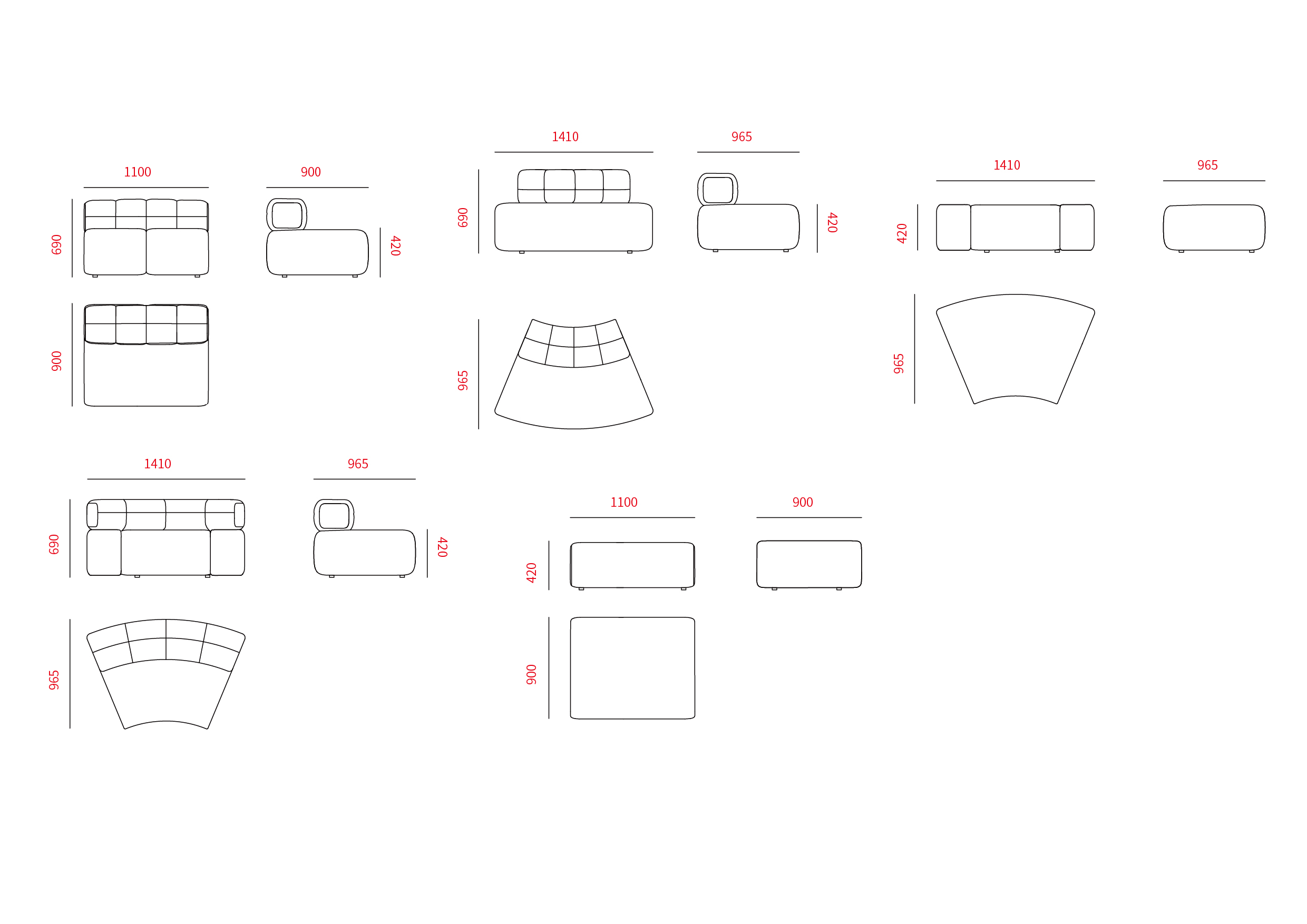 1100
900
690
420
900

1410
965
690
420
965

1410
965
420
965

1410
965
690
420
965

1100
900
420
900